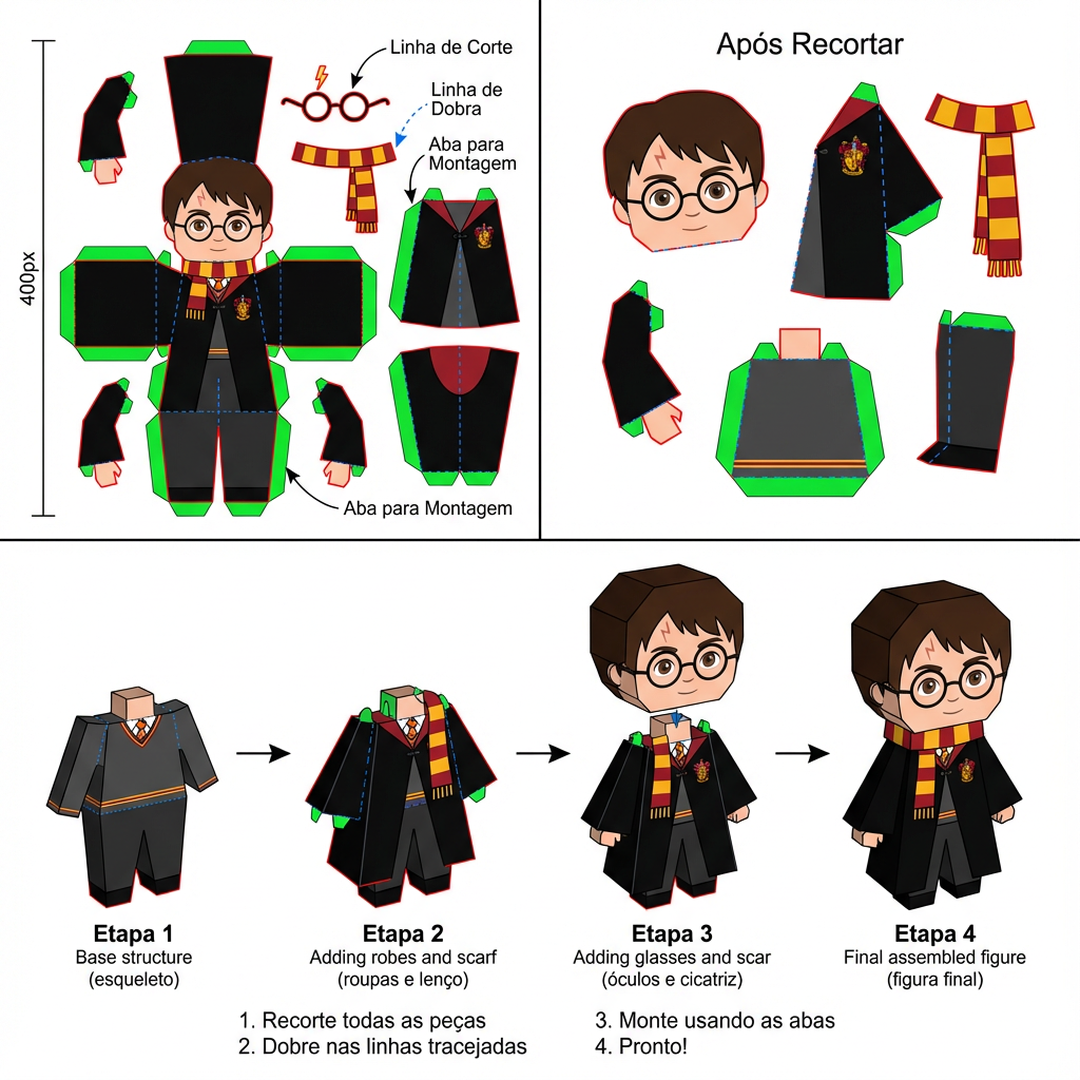 400px

Linha de Corte

Linha de Dobra

Aba para Montagem

Aba para Montagem

Após Recortar

Etapa 1
Base structure
(esqueleto)

Etapa 2
Adding robes and scarf
(roupas e lenço)

Etapa 3
Adding glasses and scar
(óculos e cicatriz)

Etapa 4
Final assembled figure
(figura final)

1. Recorte todas as peças
2. Dobre nas linhas tracejadas

3. Monte usando as abas
4. Pronto!